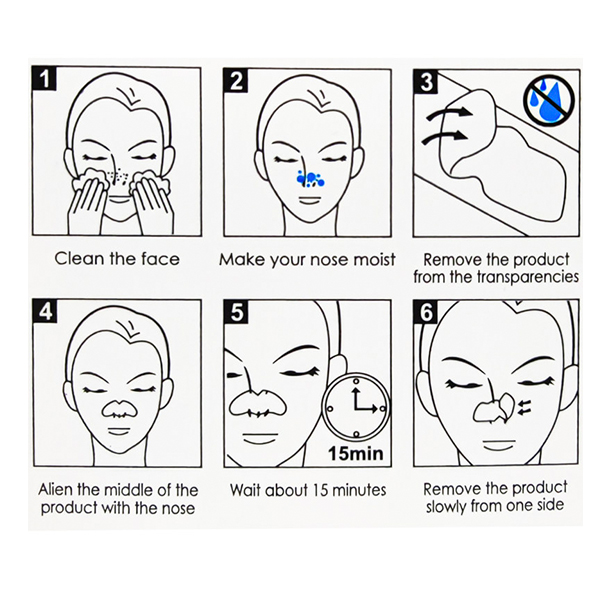 1

Clean the face

2

Make your nose moist

3

Remove the product from the transparencies

4

Alien the middle of the product with the nose

5

15min

Wait about 15 minutes

6

Remove the product slowly from one side